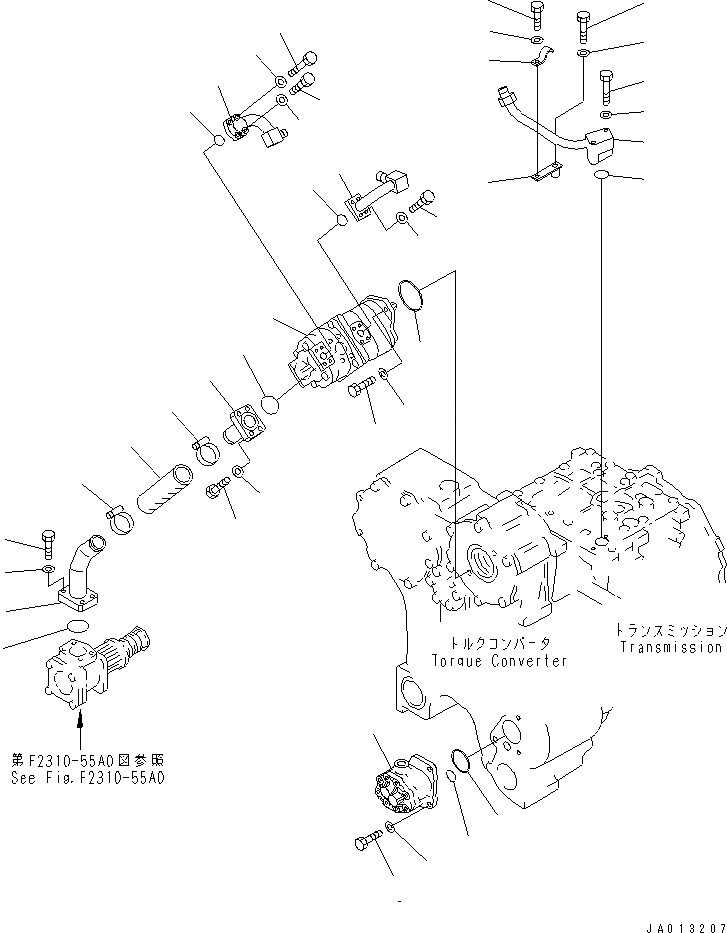 トルクコンバータ
Torque Converter

トランスミッション
Transmission

第F2310-55A0図参照
See Fig.F2310-55A0

JA013207