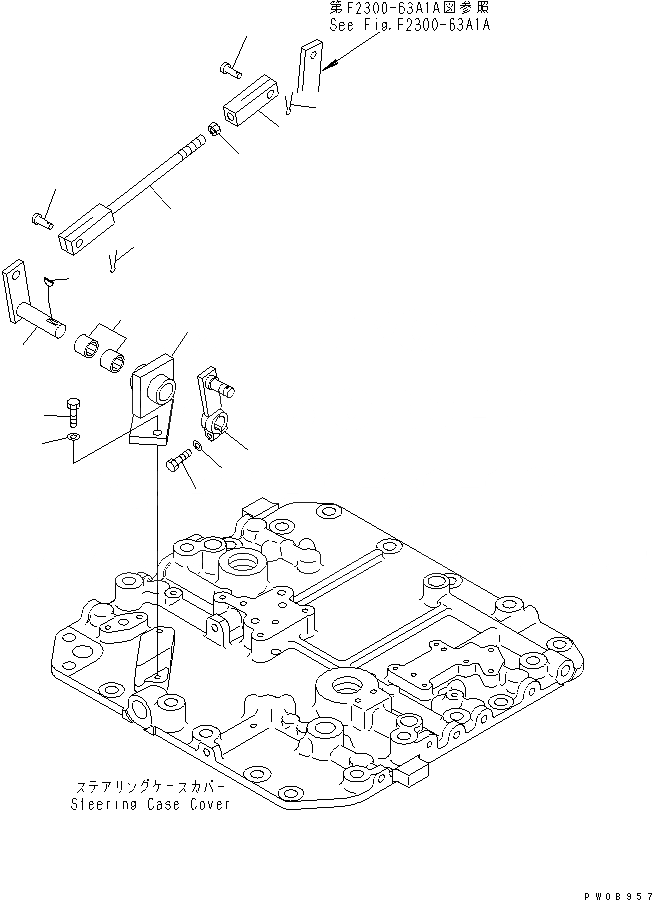 第F2300-63A1A図参照
See Fig.F2300-63A1A

ステアリングケースカバー
Steering Case Cover

PW08957