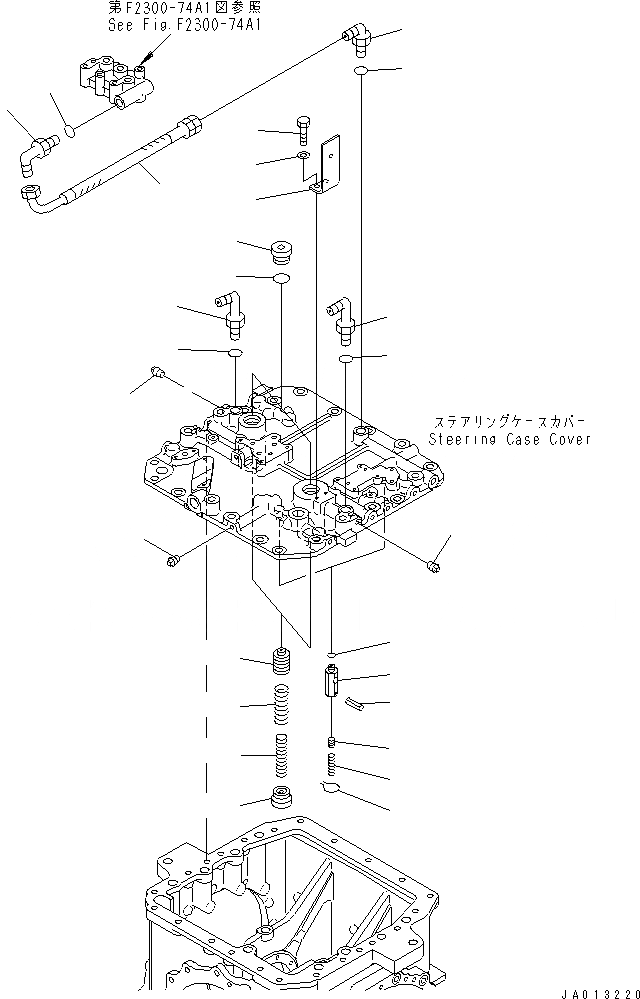 第F2300-74A1図参照
See Fig.F2300-74A1

ステアリングケースカバー
Steering Case Cover

JA013220