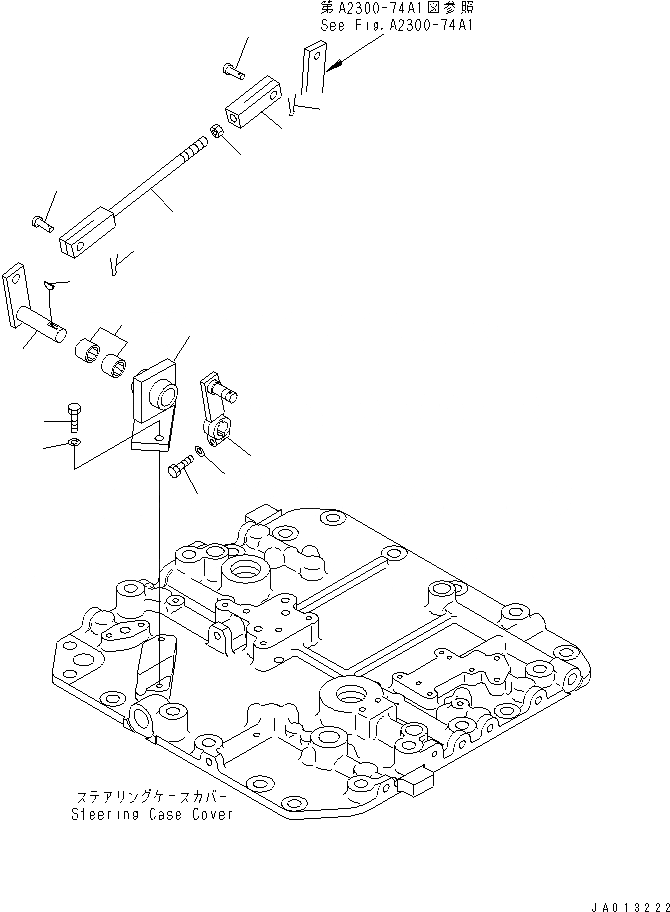 第A2300-74A1図参照
See Fig.A2300-74A1

ステアリングケースカバー
Steering Case Cover

JA013222