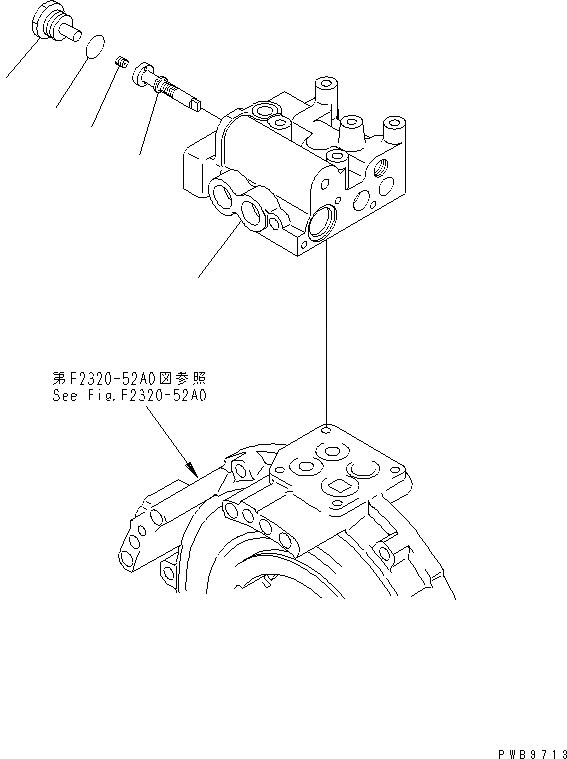 第F2320-52A0図参照
See Fig.F2320-52A0

PWB9713