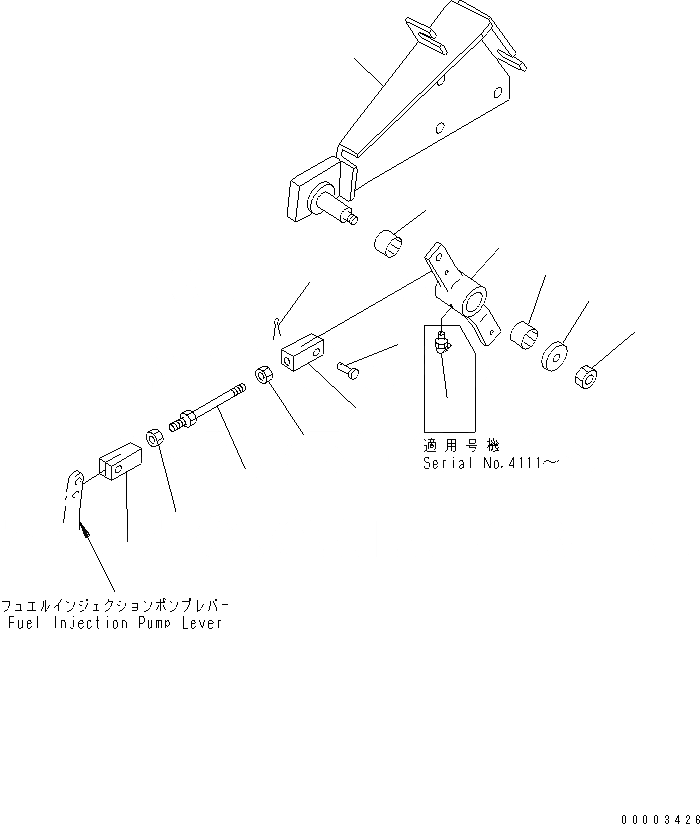 適用号機
Serial No.4111～

フュエルインジェクションポンプレバー
Fuel Injection Pump Lever

00003426