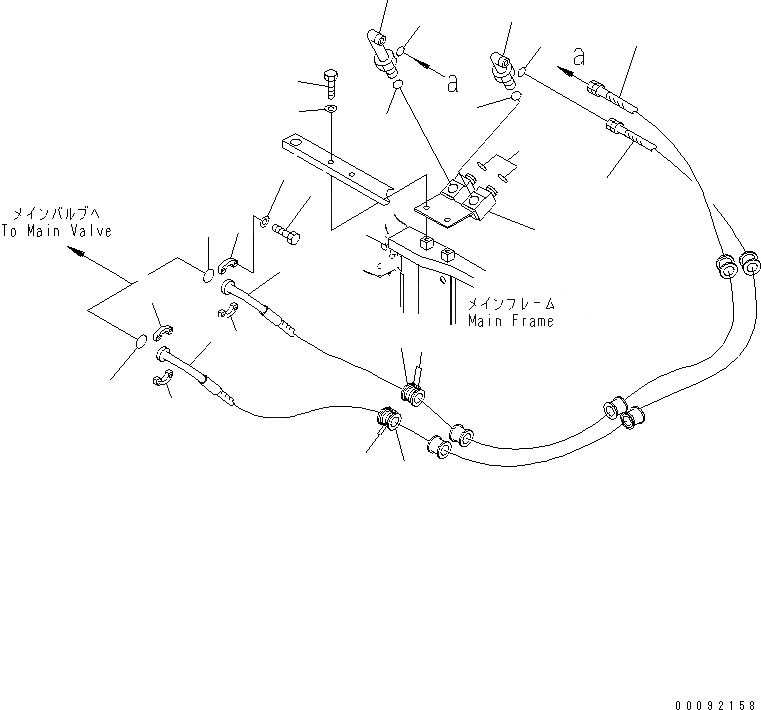 a

a

メインバルブへ
To Main Valve

メインフレーム
Main Frame

00092158