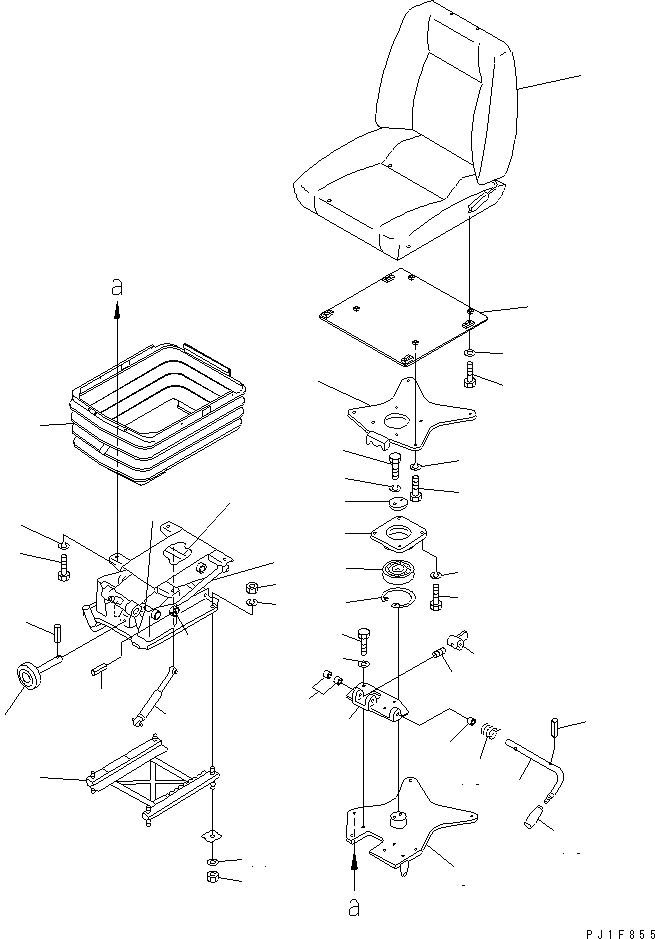 a

a

PJ1F855