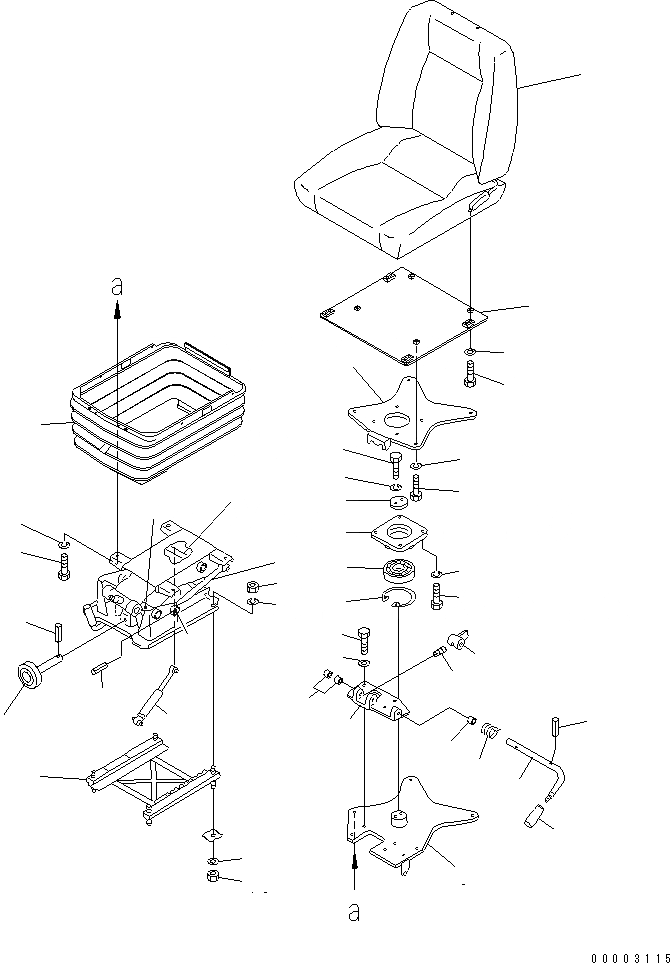 a

a

00003115