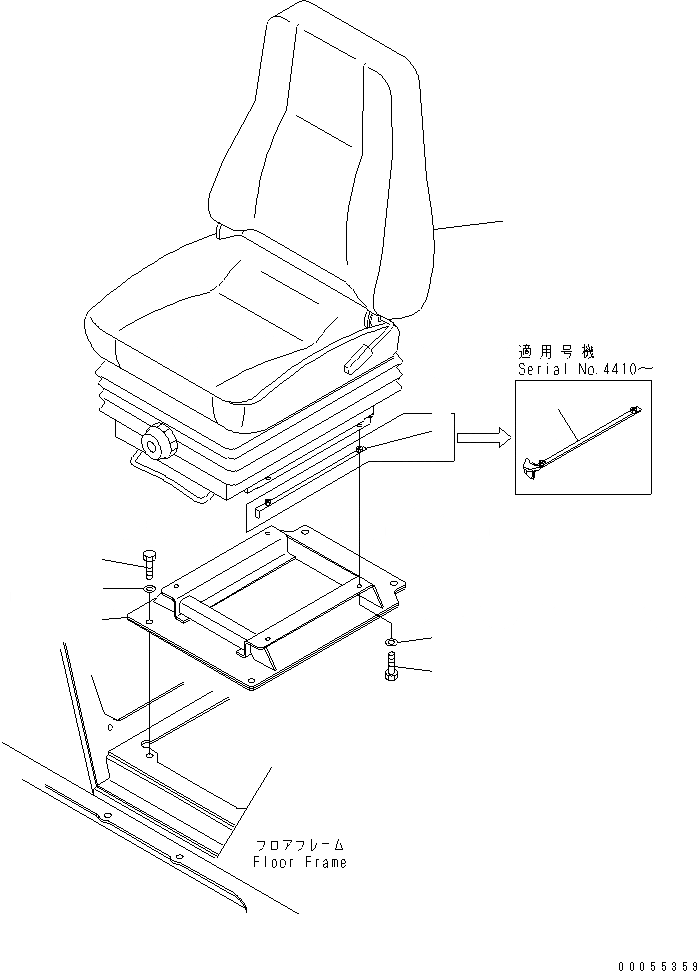 適用号機
Serial No.4410~

フロアフレーム
Floor Frame

00055359