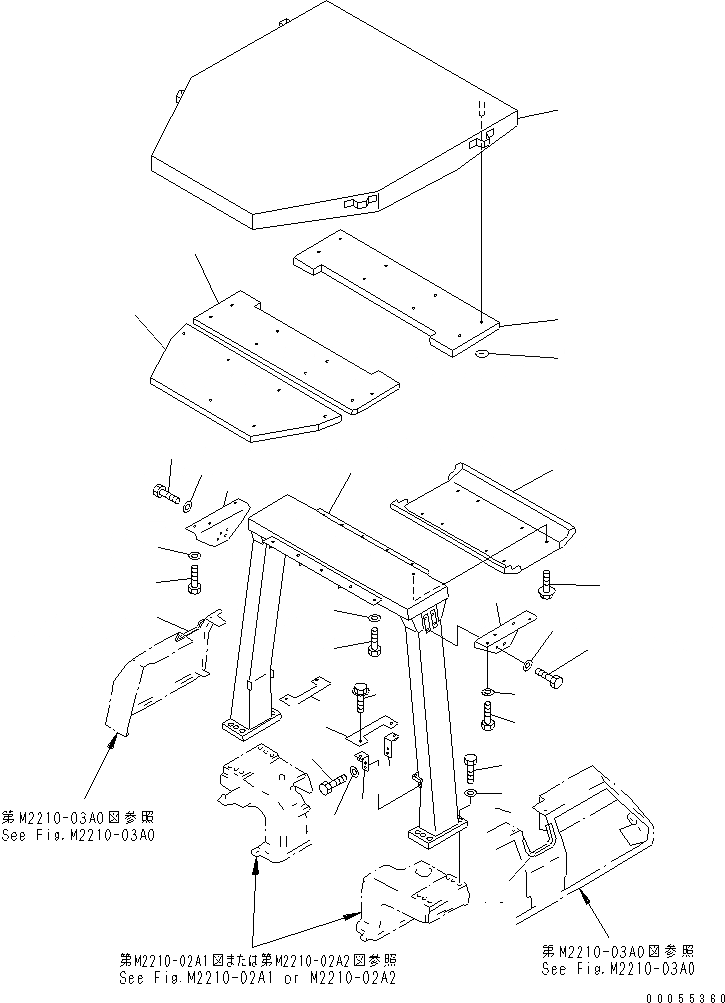 第M2210-03A0図参照
See Fig.M2210-03A0

第M2210-02A1図または第M2210-02A2図参照
See Fig.M2210-02A1 or M2210-02A2

第M2210-03A0図参照
See Fig.M2210-03A0

00055360