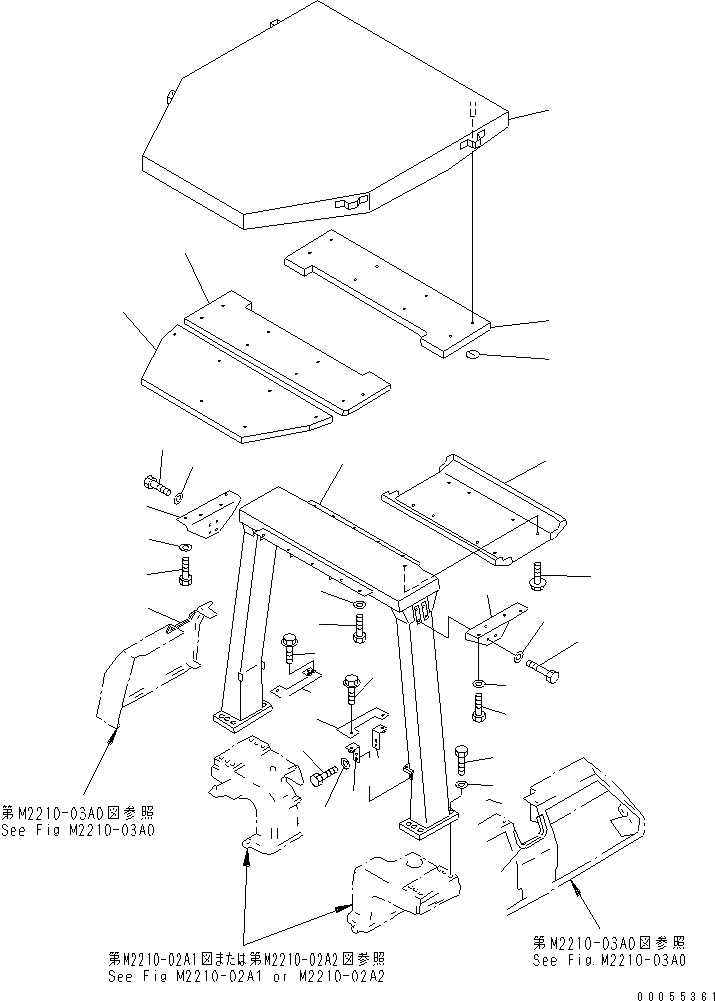 第M2210-03A0図参照
See Fig M2210-03A0

第M2210-02A1図または第M2210-02A2図参照
See Fig M2210-02A1 or M2210-02A2

第M2210-03A0図参照
See Fig.M2210-03A0

00055361