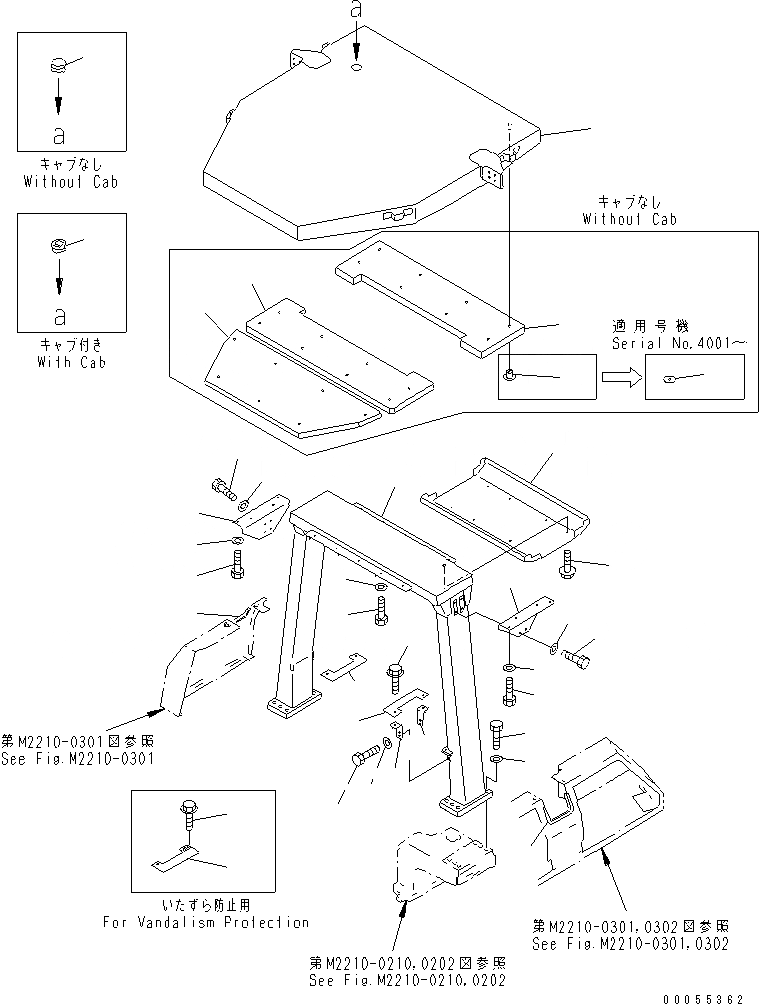 a

a
キャブなし
Without Cab

a
キャブ付き
With Cab

キャブなし
Without Cab

適用号機
Serial No.4001～

第M2210-0301図参照
See Fig.M2210-0301

いたずら防止用
For Vandalism Protection

第M2210-0210,0202図参照
See Fig.M2210-0210,0202

第M2210-0301,0302図参照
See Fig.M2210-0301,0302

00055362