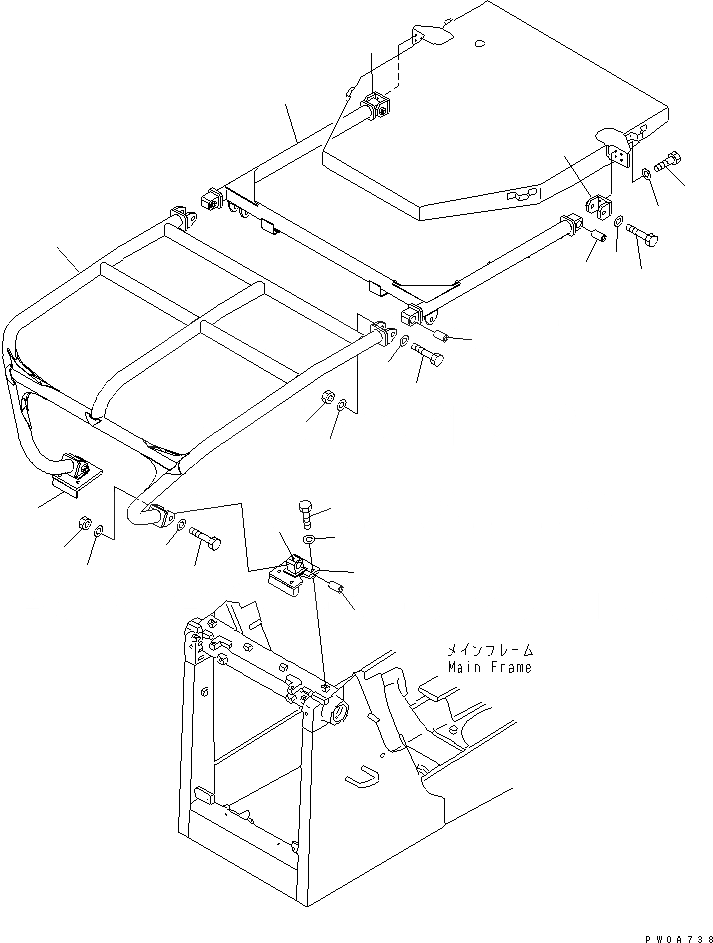 メインフレーム
Main Frame

PW0A738