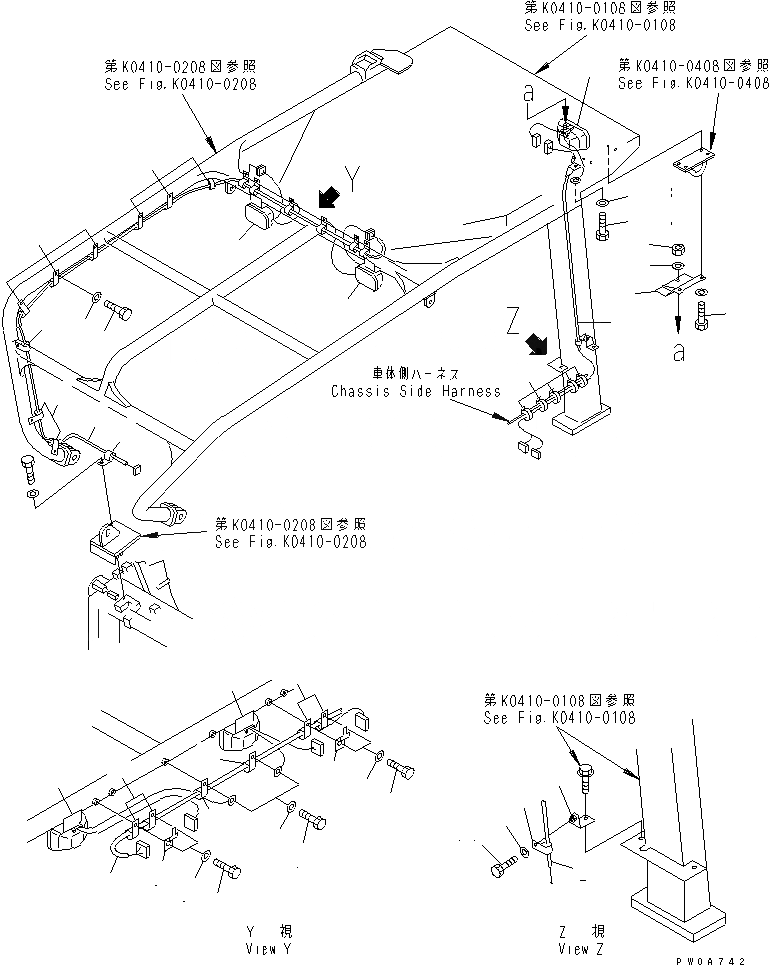 第K0410-0108図参照
See Fig.K0410-0108

第K0410-0208図参照
See Fig.K0410-0208

第K0410-0408図参照
See Fig.K0410-0408

a

Y

Z

a

車体側ハーネス
Chassis Side Harness

第K0410-0208図参照
See Fig.K0410-0208

第K0410-0108図参照
See Fig.K0410-0108

Y 視
View Y

Z 視
View Z

PW0A742