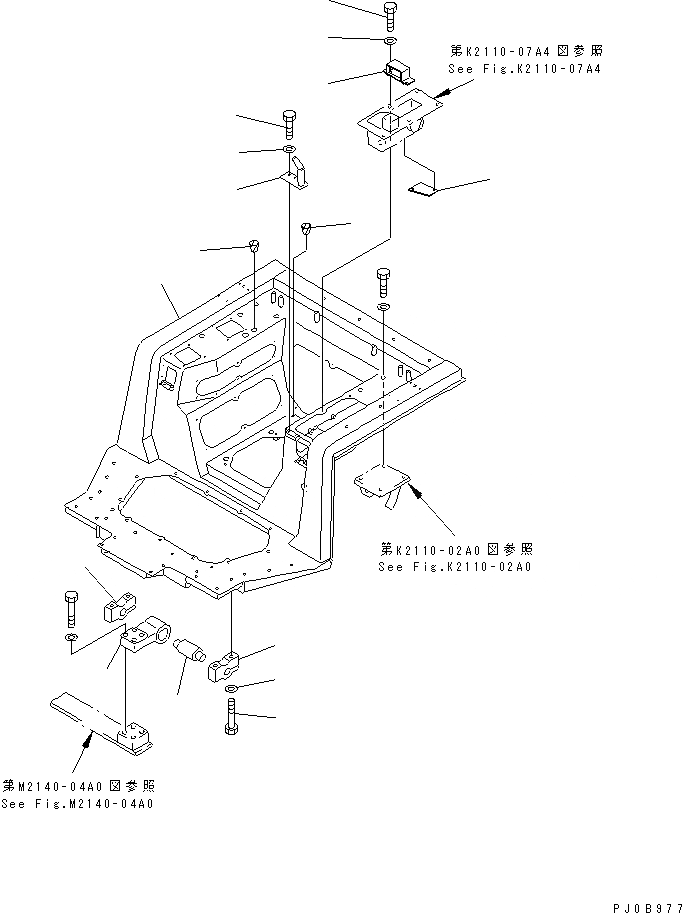 第K2110-07A4図参照
See Fig.K2110-07A4

第K2110-02A0図参照
See Fig.K2110-02A0

第M2140-04A0図参照
See Fig.M2140-04A0

PJ0B977