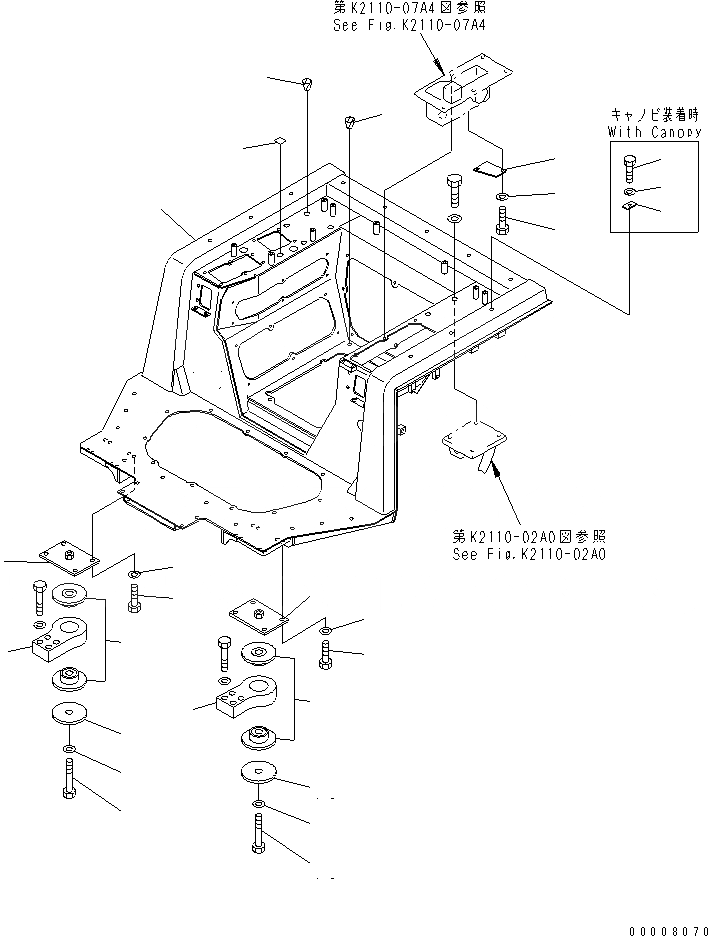 第K2110-07A4図参照
See Fig.K2110-07A4

キャノピ装着時
With Canopy

第K2110-02A0図参照
See Fig.K2110-02A0

00008070