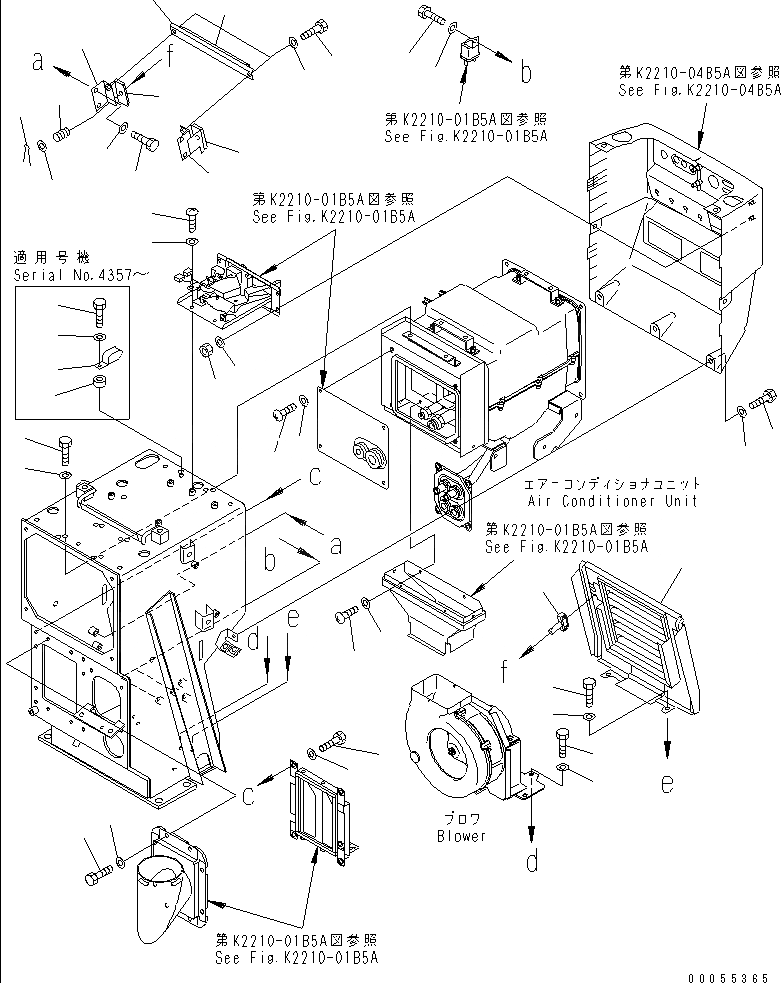 a
f
b
第K2210-01B5A図参照
See Fig.K2210-01B5A
第K2210-04B5A図参照
See Fig.K2210-04B5A
第K2210-01B5A図参照
See Fig.K2210-01B5A
適用号機
Serial No.4357～
c
a
b
エアーコンディショナユニット
Air Conditioner Unit
第K2210-01B5A図参照
See Fig.K2210-01B5A
d
e
f
e
c
ブロワ
Blower
d
第K2210-01B5A図参照
See Fig.K2210-01B5A
00055365