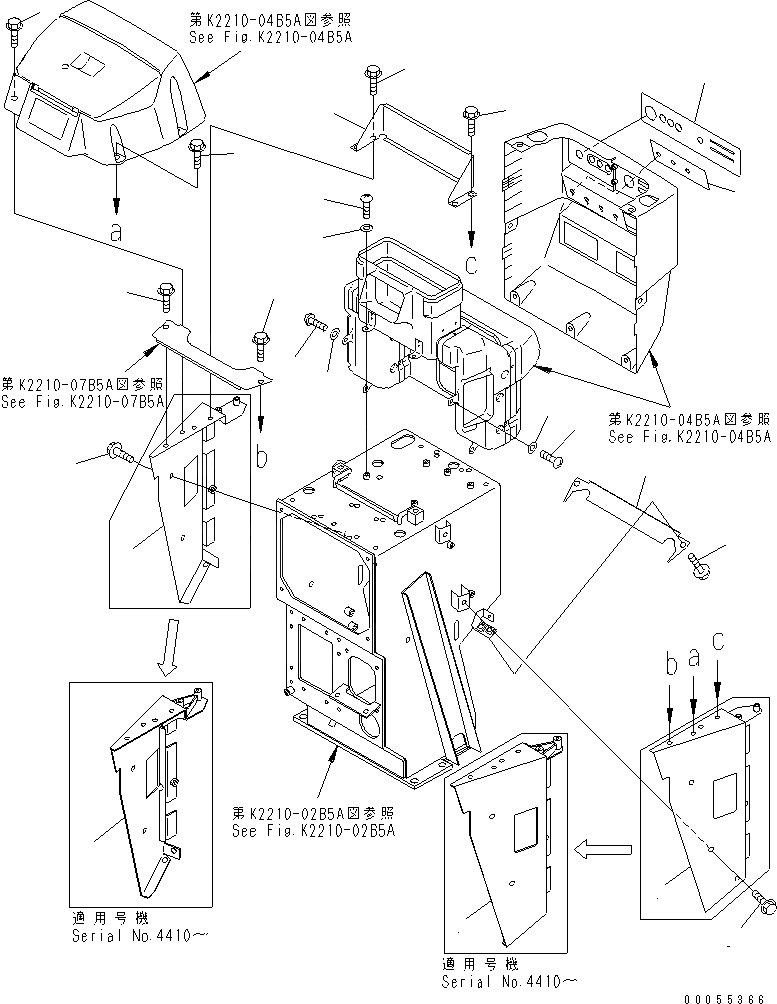 第K2210-04B5A図参照
See Fig.K2210-04B5A

a

c

第K2210-07B5A図参照
See Fig.K2210-07B5A

b

第K2210-04B5A図参照
See Fig.K2210-04B5A

b a c

第K2210-02B5A図参照
See Fig.K2210-02B5A

適用号機
Serial No.4410~

適用号機
Serial No.4410~

00055366