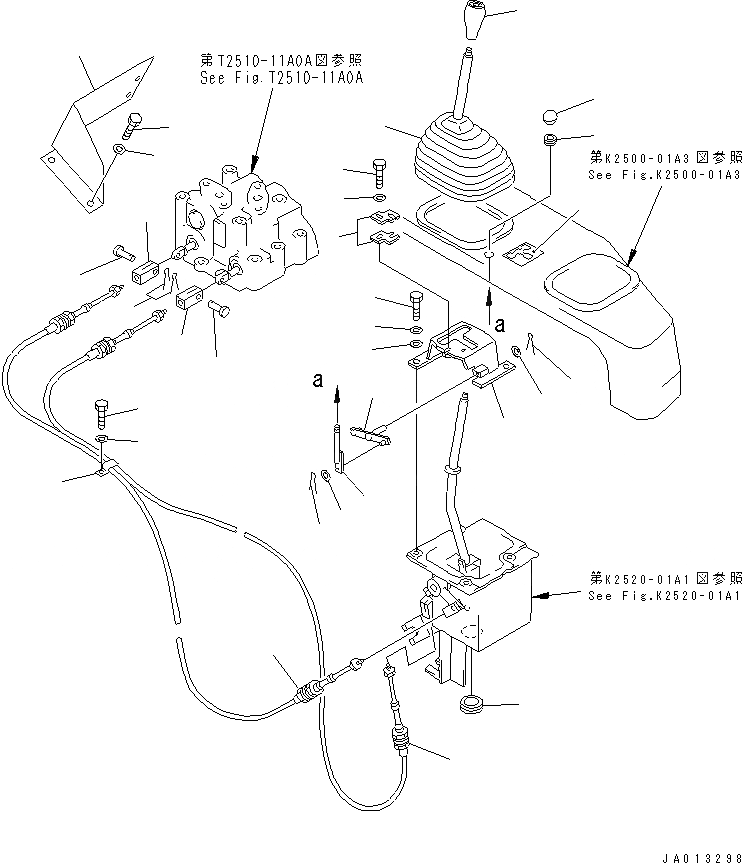 第T2510-11A0A図参照
See Fig.T2510-11A0A

第K2500-01A3図参照
See Fig.K2500-01A3

a

a

第K2520-01A1図参照
See Fig.K2520-01A1

JA013298