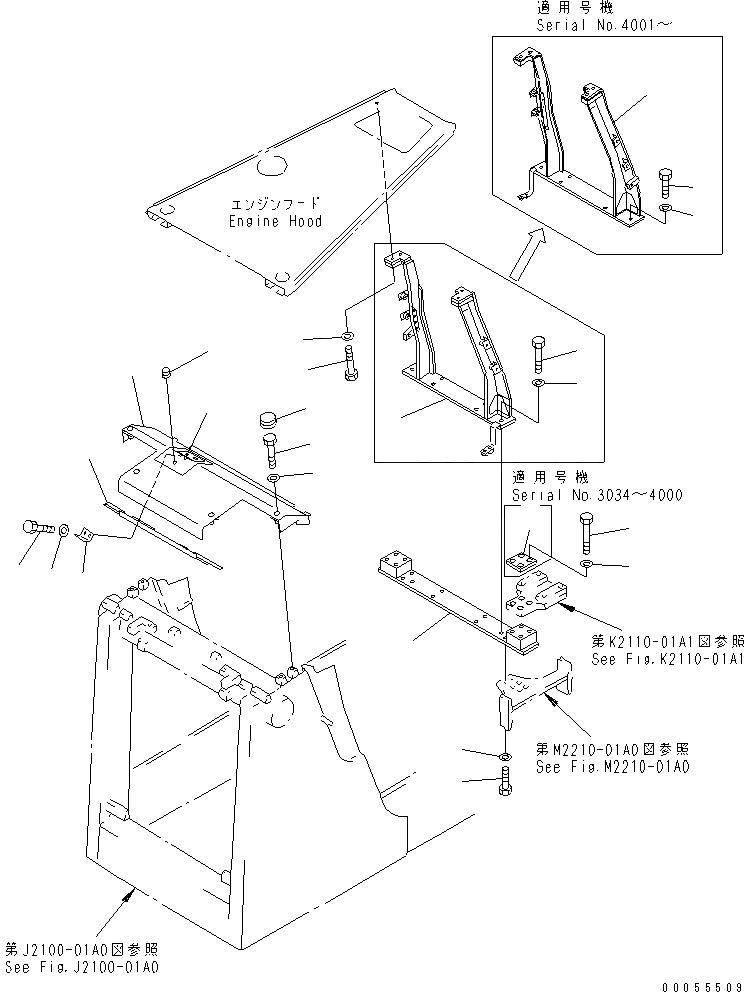 適用号機
Serial No.4001～

エンジンフード
Engine Hood

適用号機
Serial No.3034～4000

第K2110-01A1図参照
See Fig.K2110-01A1

第M2210-01A0図参照
See Fig.M2210-01A0

第J2100-01A0図参照
See Fig.J2100-01A0

00055509