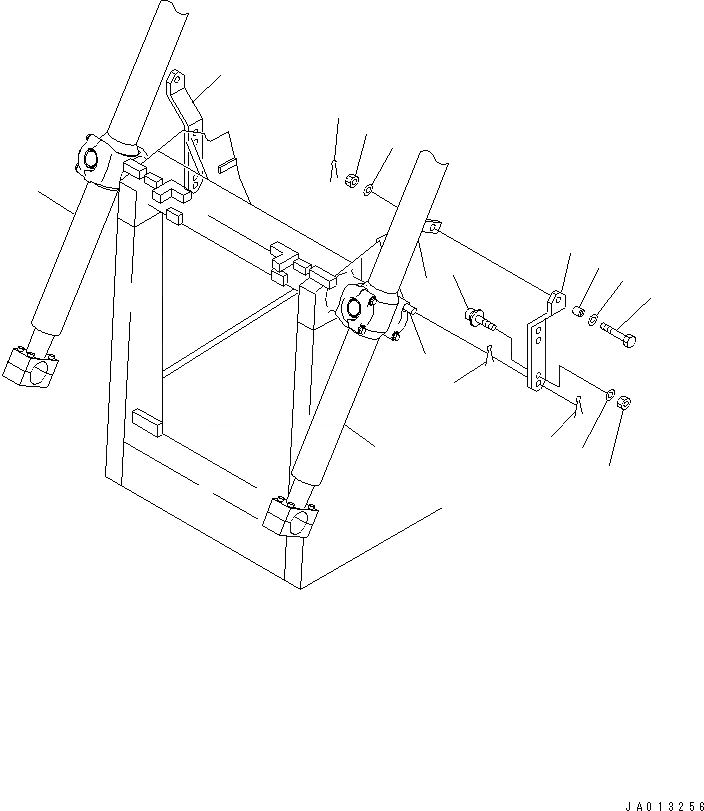 JA013256