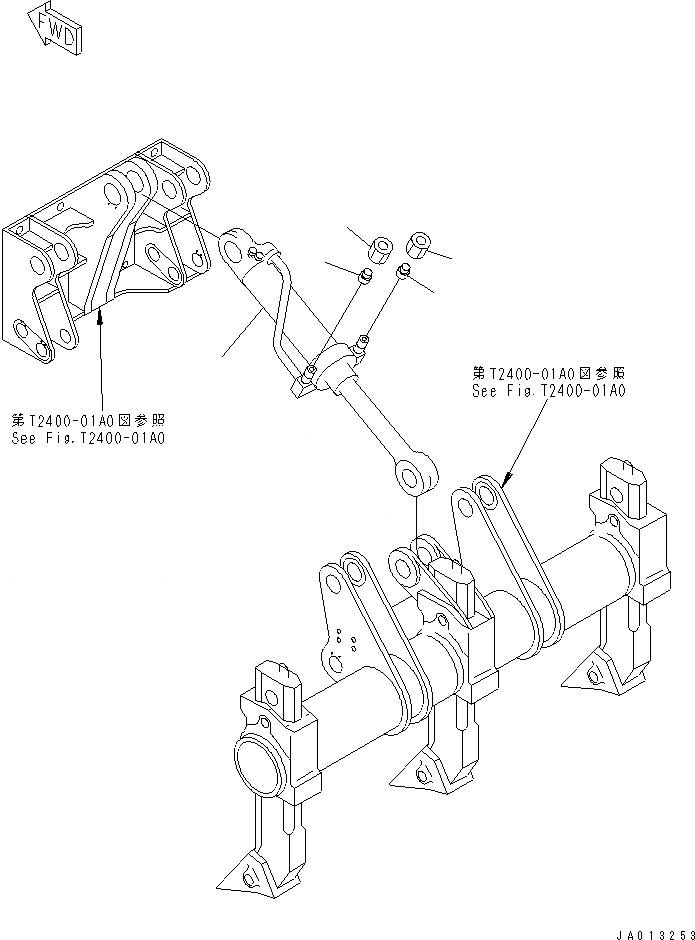 FWD

第T2400-01A0図参照
See Fig.T2400-01A0

第T2400-01A0図参照
See Fig.T2400-01A0

JA013253