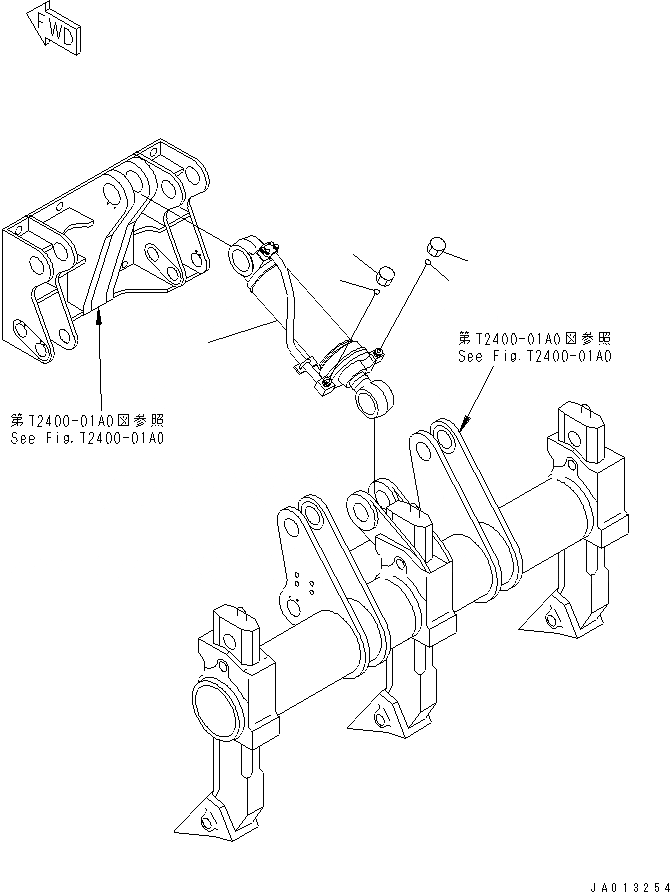 FWD

第T2400-01A0図参照
See Fig.T2400-01A0

第T2400-01A0図参照
See Fig.T2400-01A0

JA013254