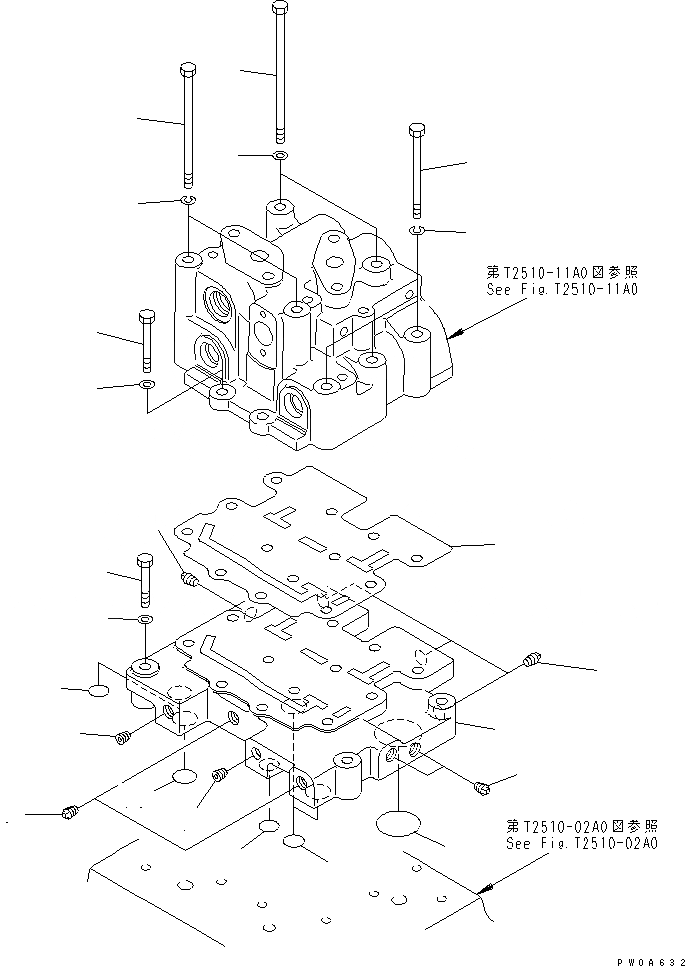 第T2510-11A0図参照
See Fig.T2510-11A0

第T2510-02A0図参照
See Fig.T2510-02A0

PW0A632