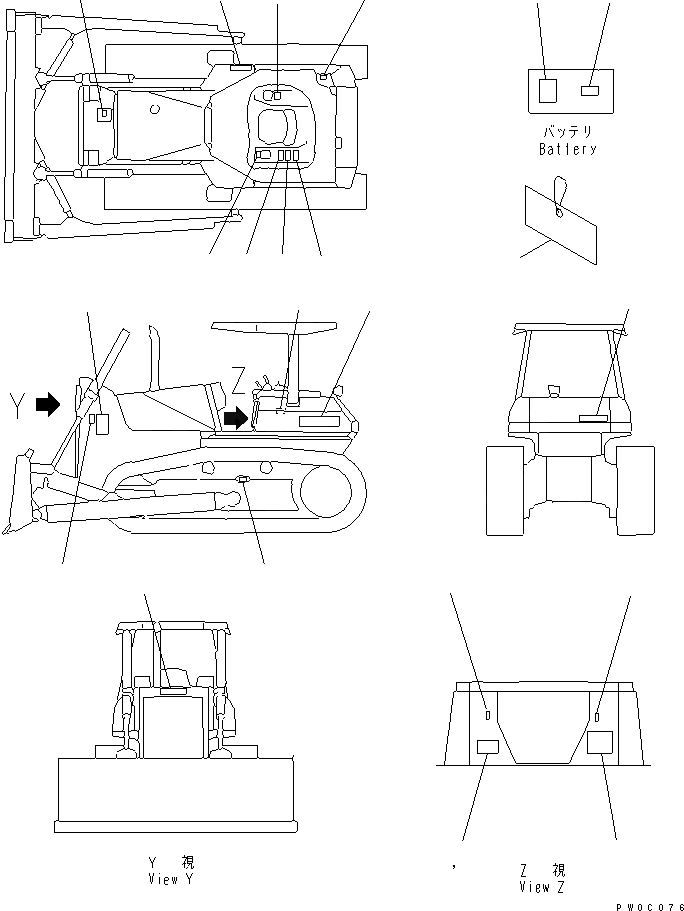 バッテリ
Battery

Y

Z

Y 視
View Y

Z 視
View Z

PW0C076