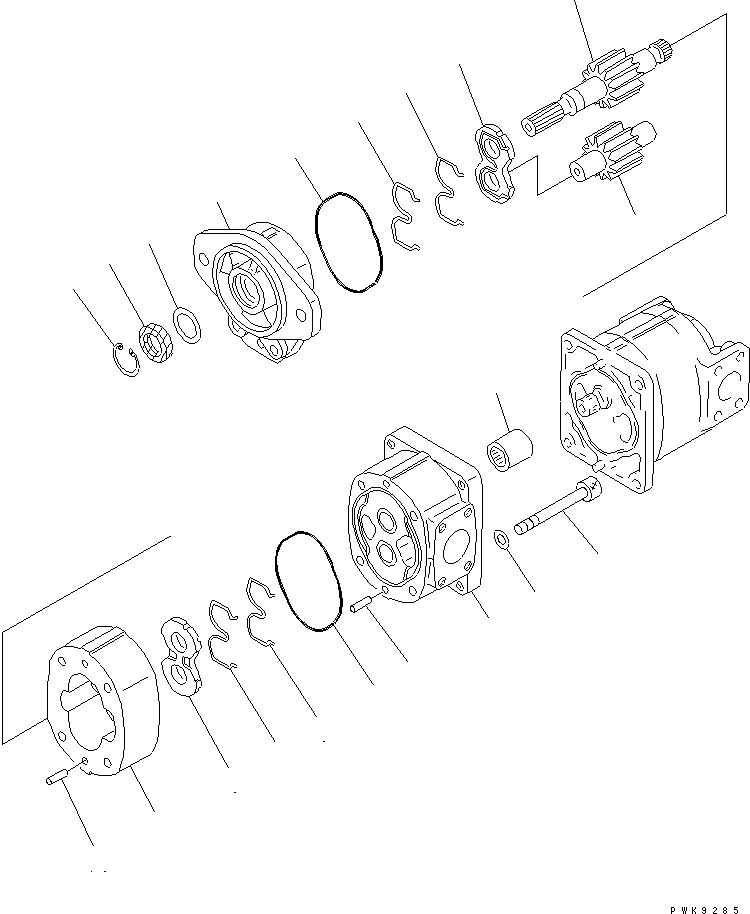 PWK9285