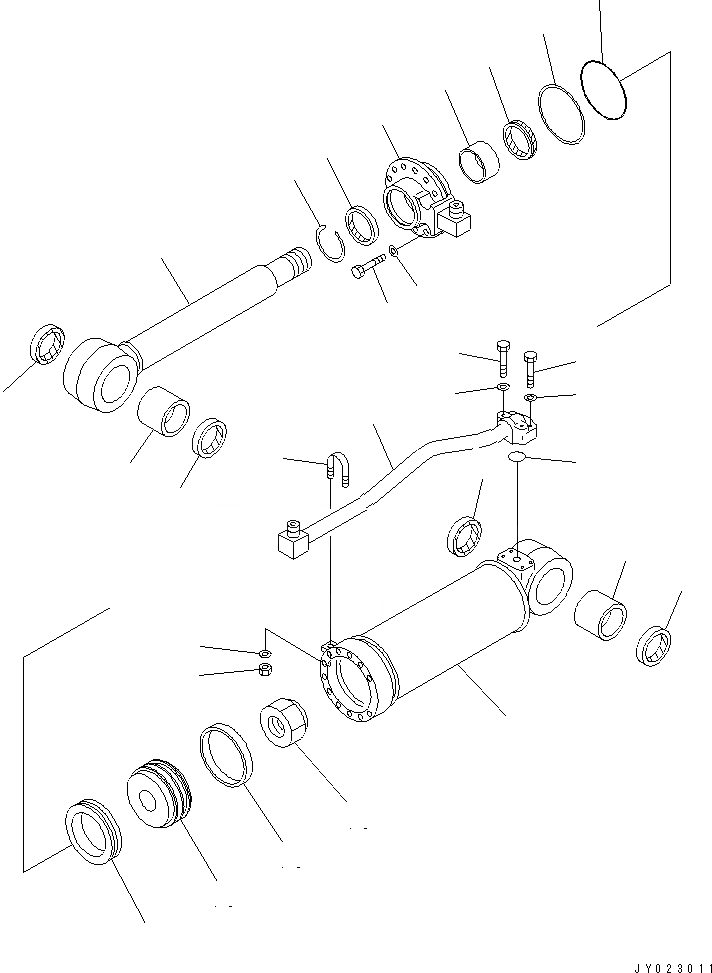 JY023011