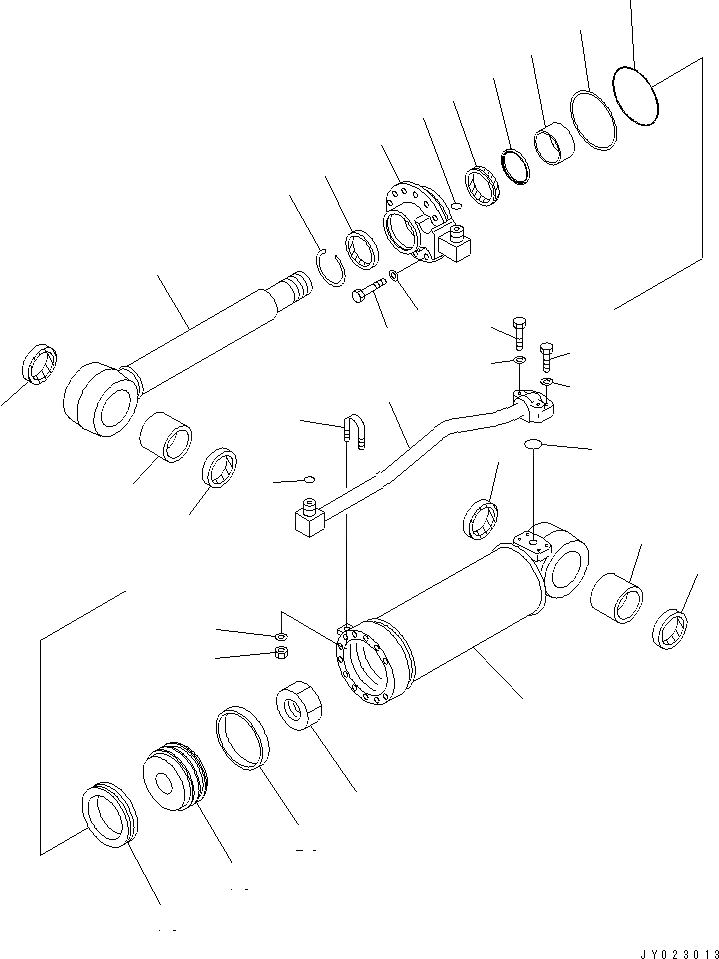 JY023013