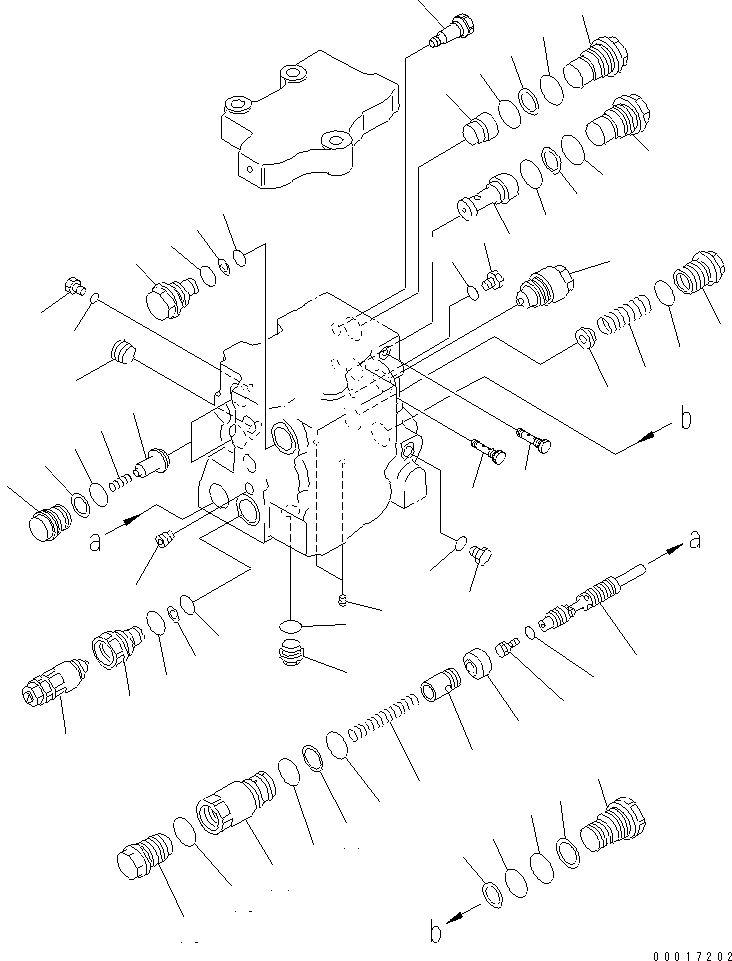 b
a
a
b
00017202