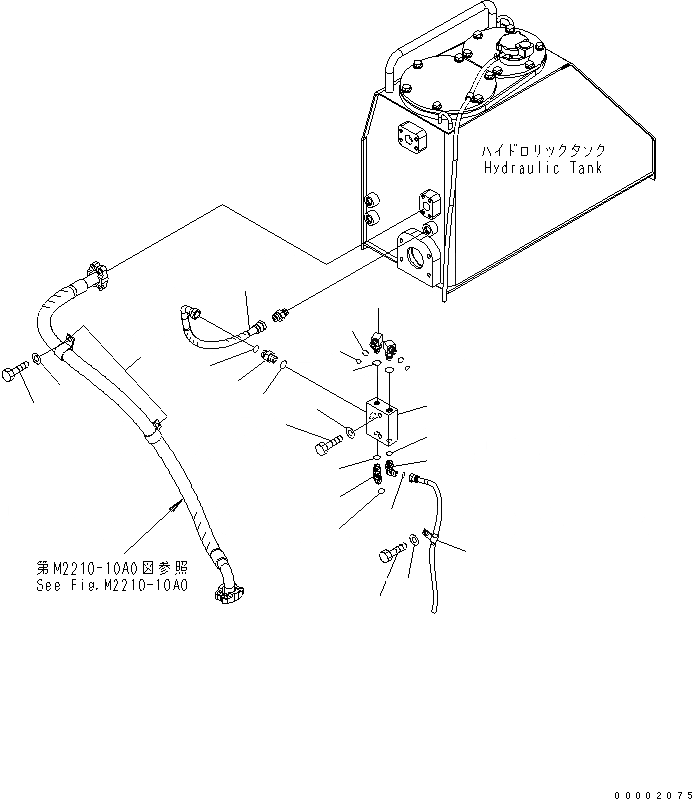 ハイドロリックタンク
Hydraulic Tank

第M2210-10A0図参照
See Fig.M2210-10A0

00002075