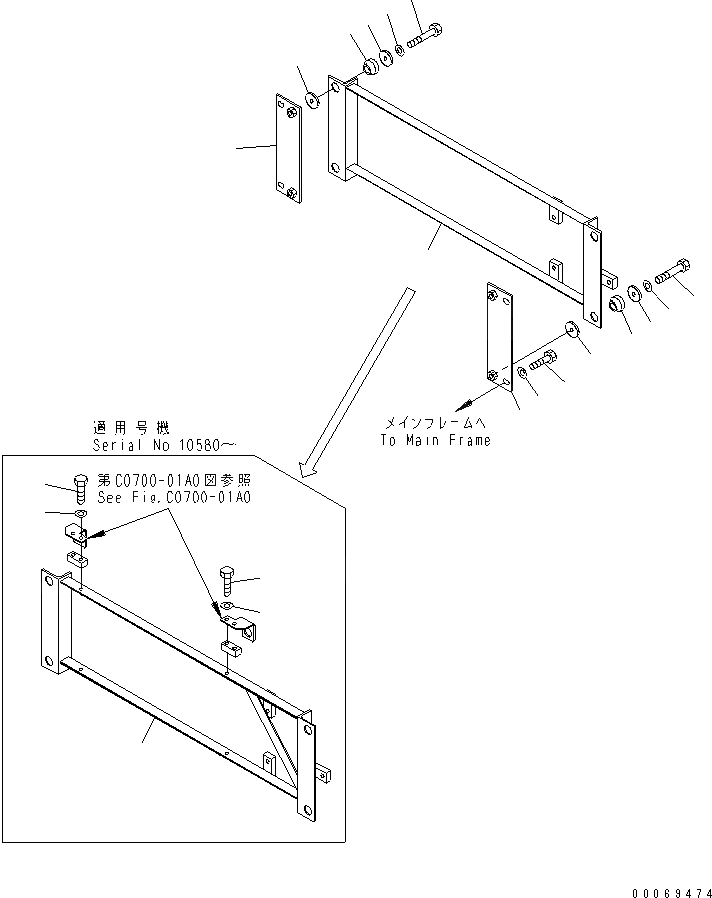 メインフレームへ
To Main Frame

適用号機
Serial No 10580～

第C0700-01A0図参照
See Fig.C0700-01A0

00069474