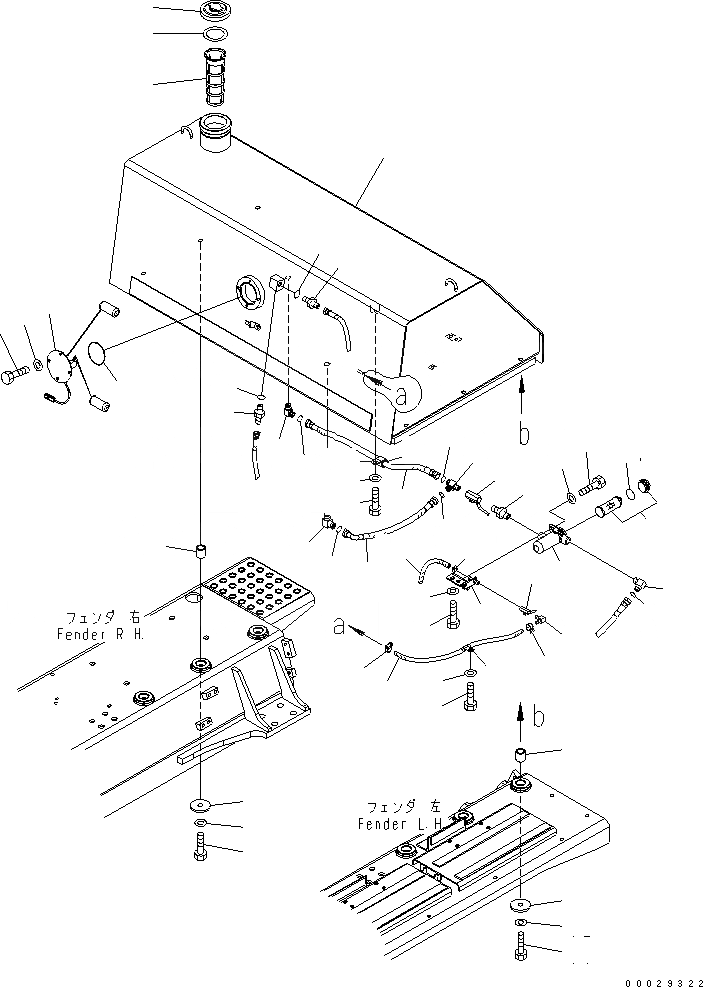 a

b

フェンダ 右
Fender R.H.

a

b

フェンダ 左
Fender L.H.

00029322