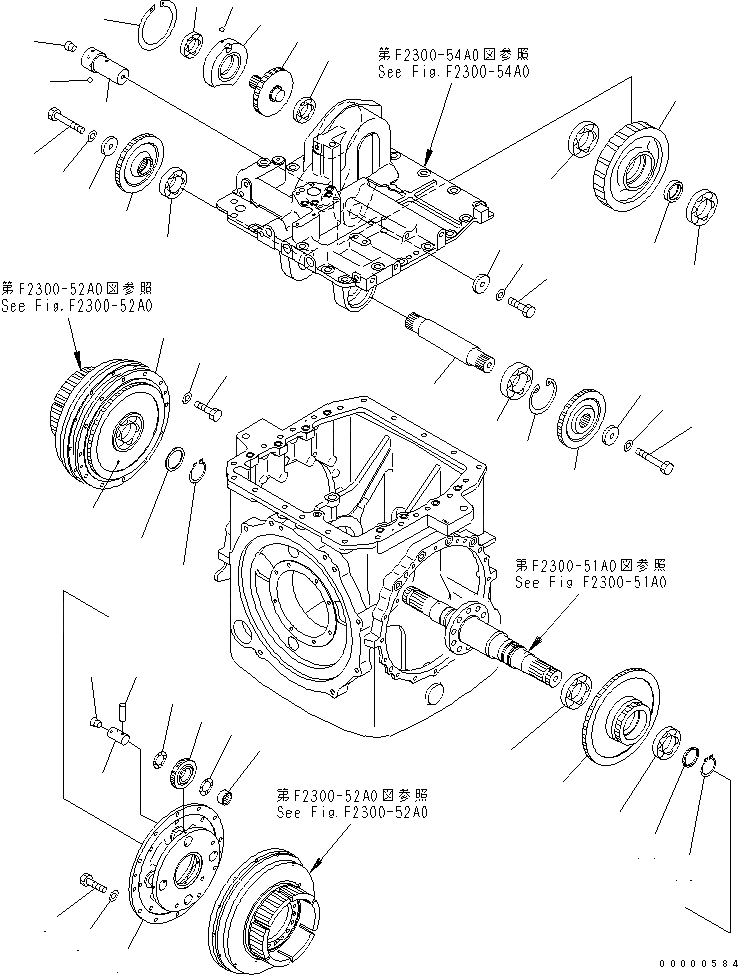 第F2300-54A0図参照
See Fig.F2300-54A0

第F2300-52A0図参照
See Fig.F2300-52A0

第F2300-51A0図参照
See Fig F2300-51A0

第F2300-52A0図参照
See Fig.F2300-52A0

00000584