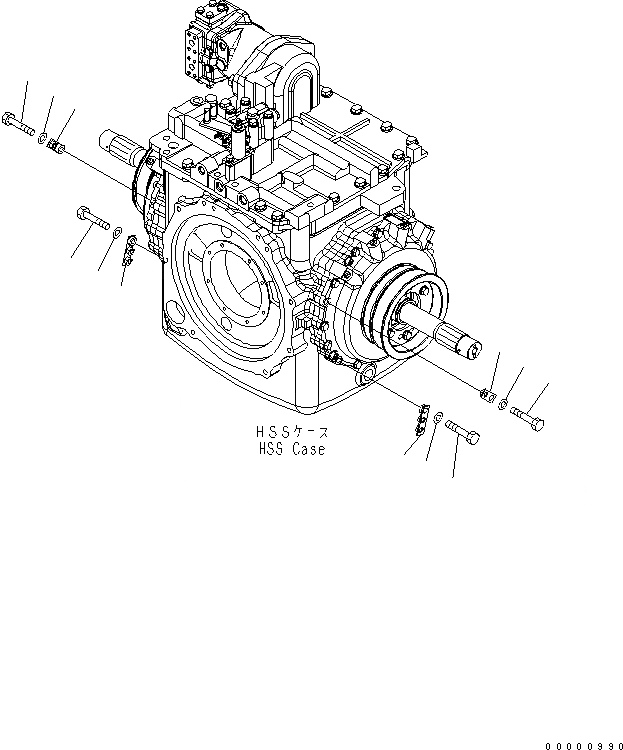 HSSケース
HSS Case

00000990