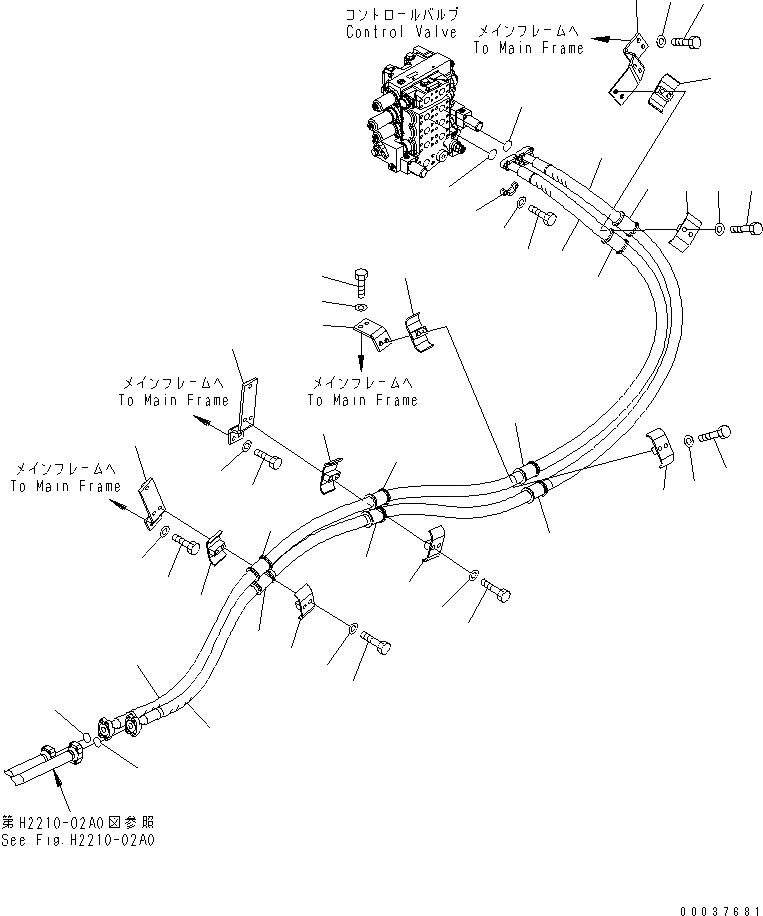 コントロールバルブ
Control Valve

メインフレームへ
To Main Frame

メインフレームへ
To Main Frame

メインフレームへ
To Main Frame

メインフレームへ
To Main Frame

第H2210-02A0図参照
See Fig.H2210-02A0

00037681