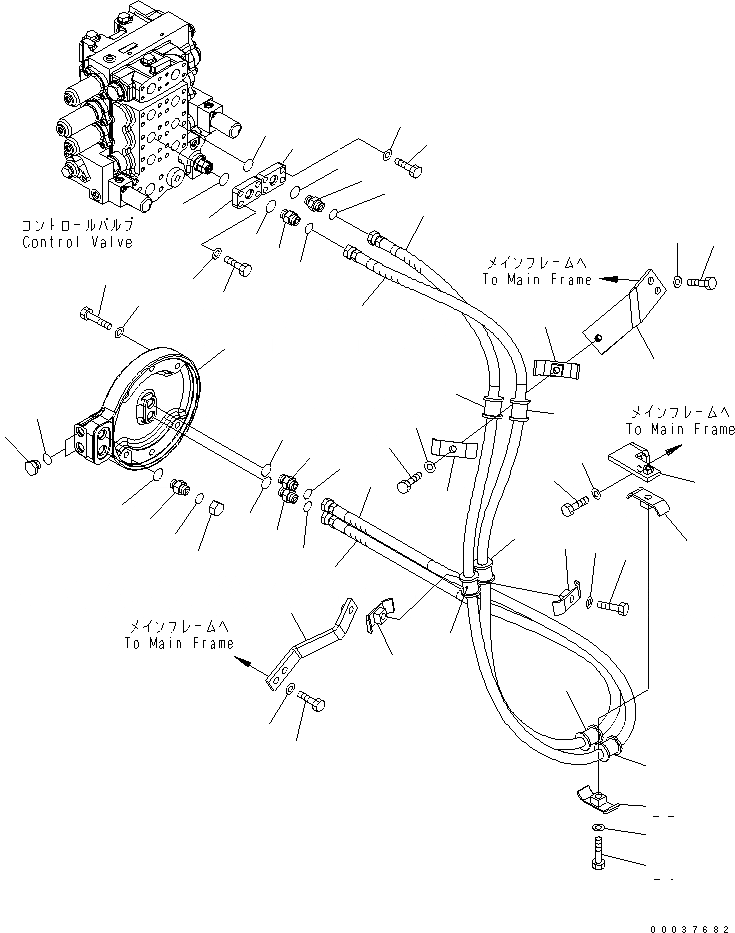 コントロールバルブ
Control Valve

メインフレームへ
To Main Frame

メインフレームへ
To Main Frame

メインフレームへ
To Main Frame

00037682