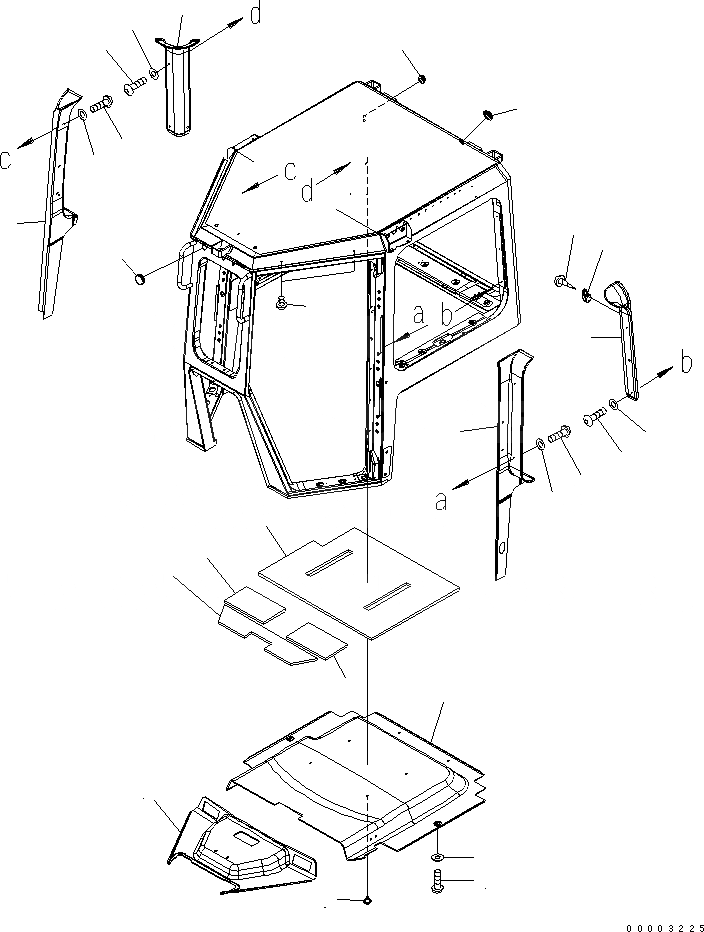 d
c
c
d
a
b
b
a
00003225