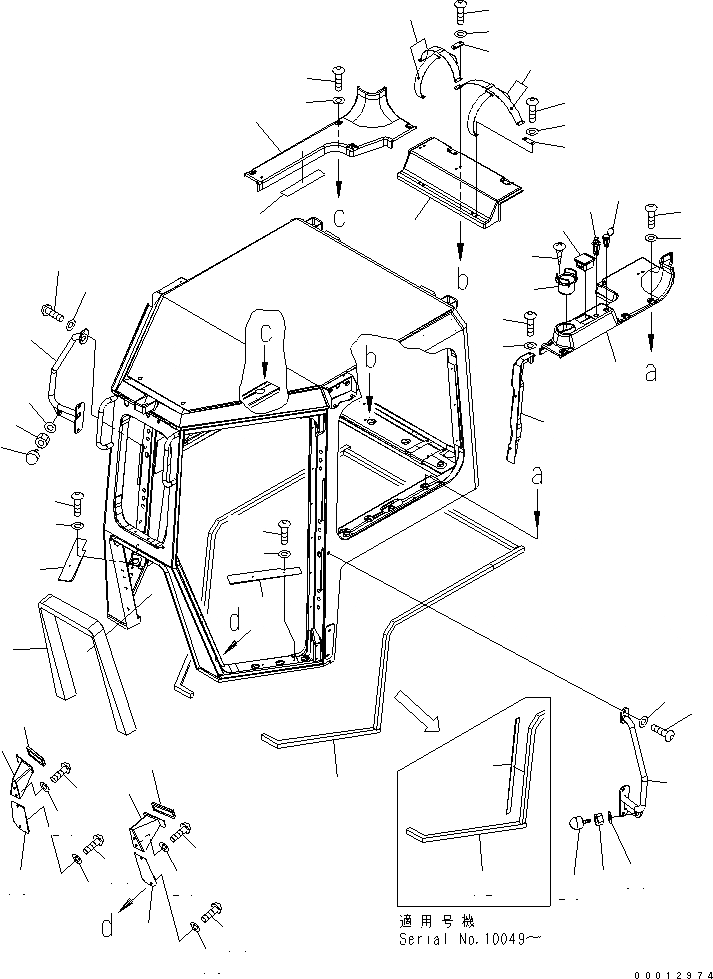 c
b
a
c
b
a
d
d
適用号機
Serial No.10049～
00012974