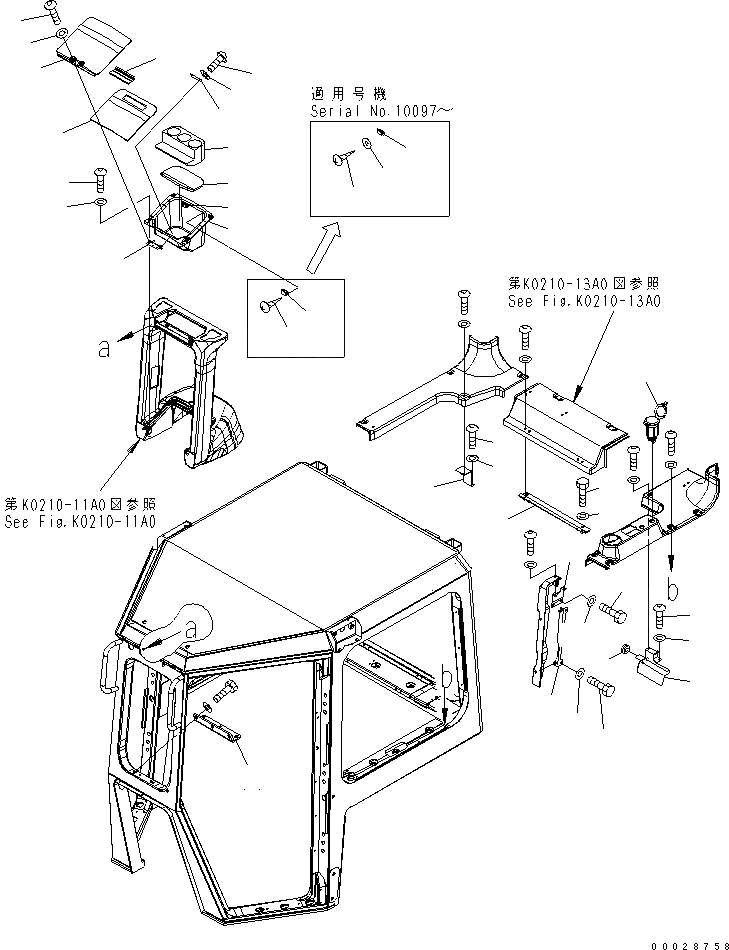 適用号機
Serial No.10097～

第K0210-13A0図参照
See Fig.K0210-13A0

a

第K0210-11A0図参照
See Fig.K0210-11A0

a

b

b

00028758