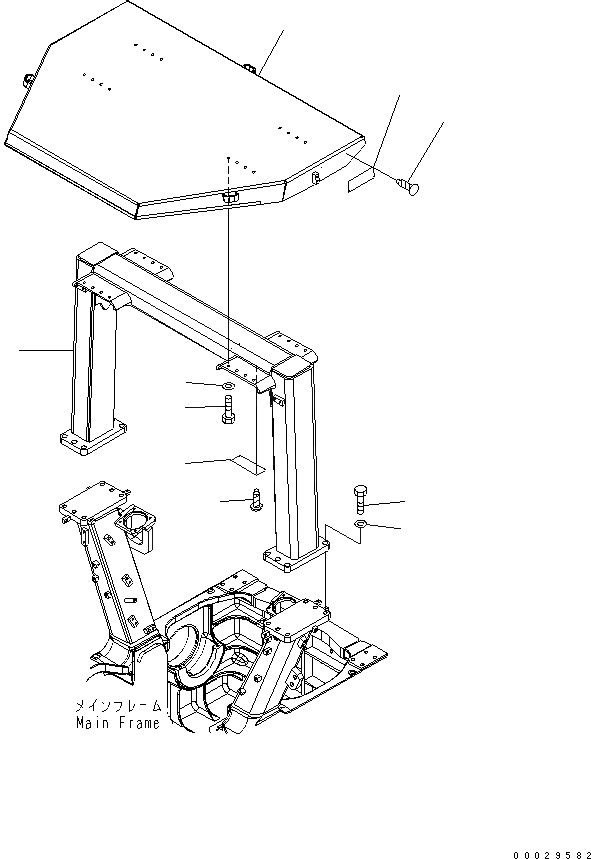 メインフレーム
Main Frame

00029582