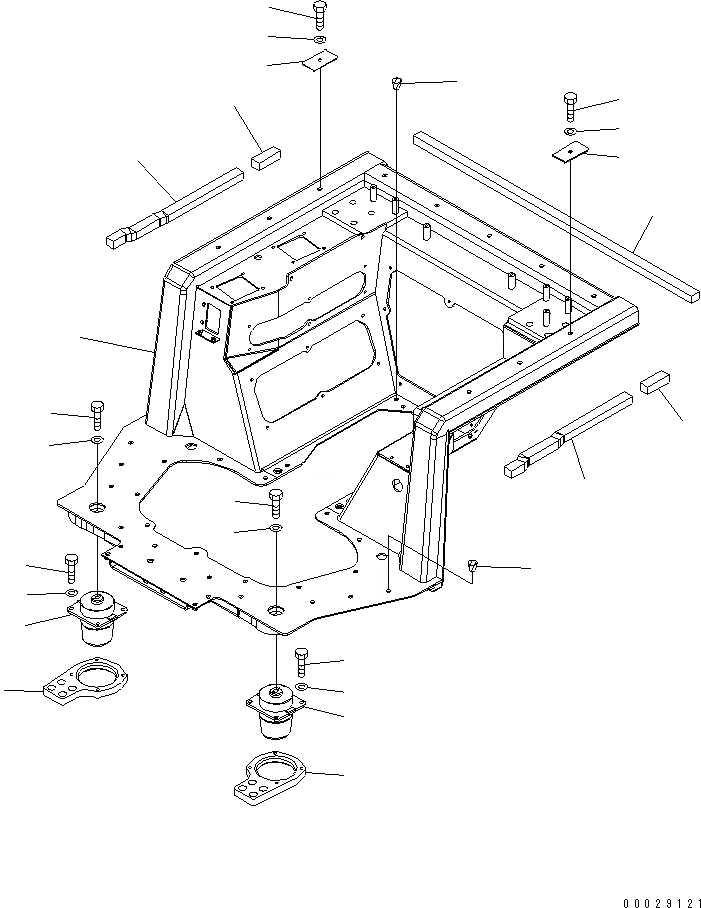 00029121