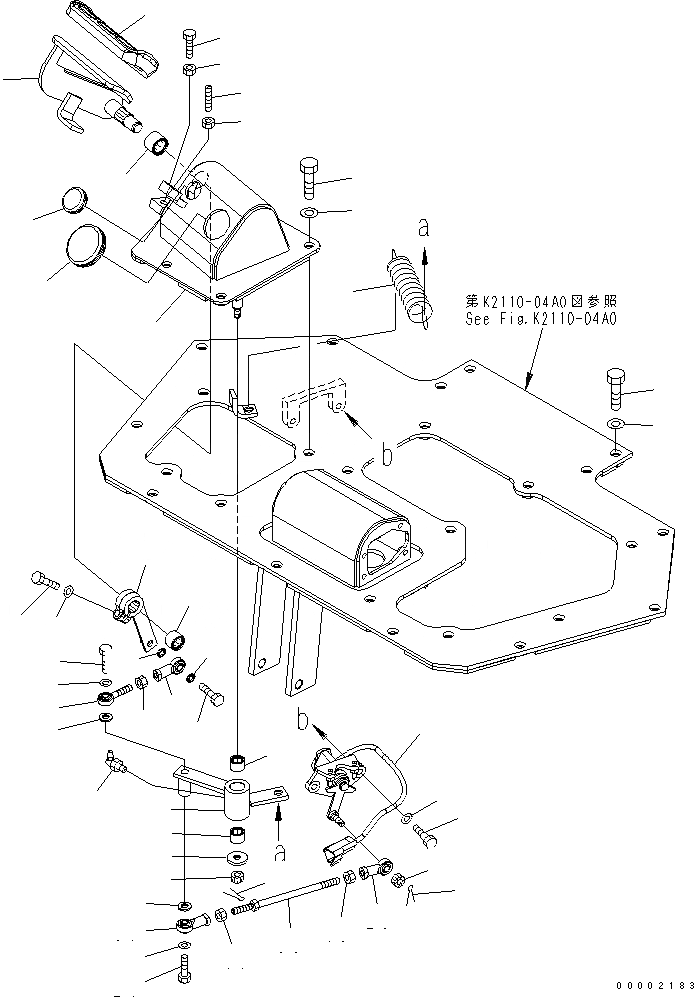 a

第K2110-04A0図参照
See Fig.K2110-04A0

b

b

a

00002183