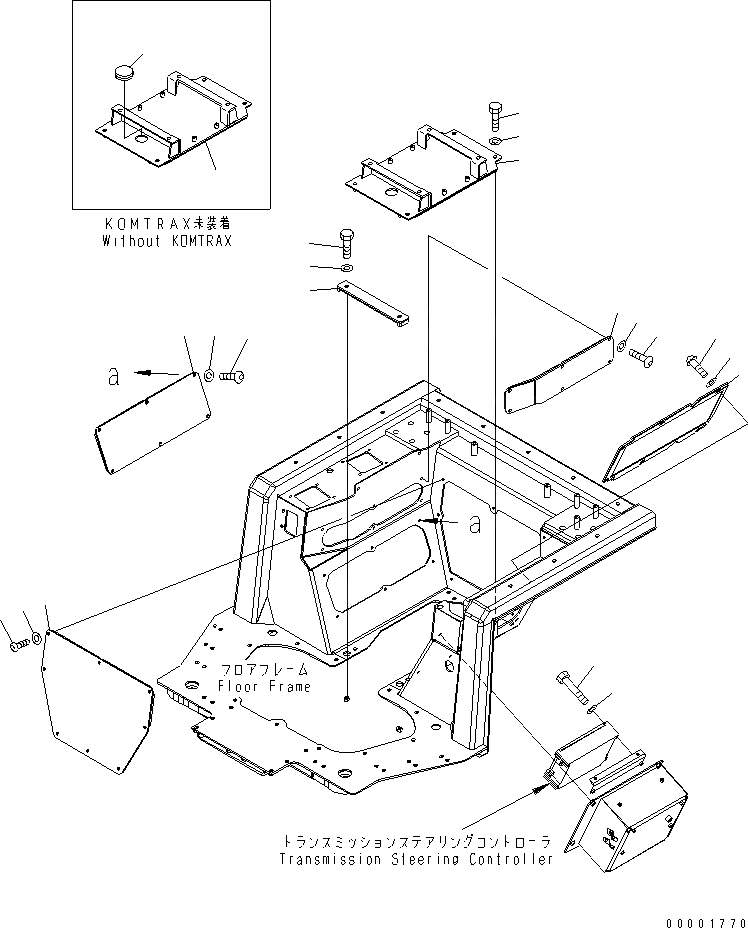 KOMTRAX未装着
Without KOMTRAX

a

a

フロアフレーム
Floor Frame

トランスミッションステアリングコントローラ
Transmission Steering Controller

00001770