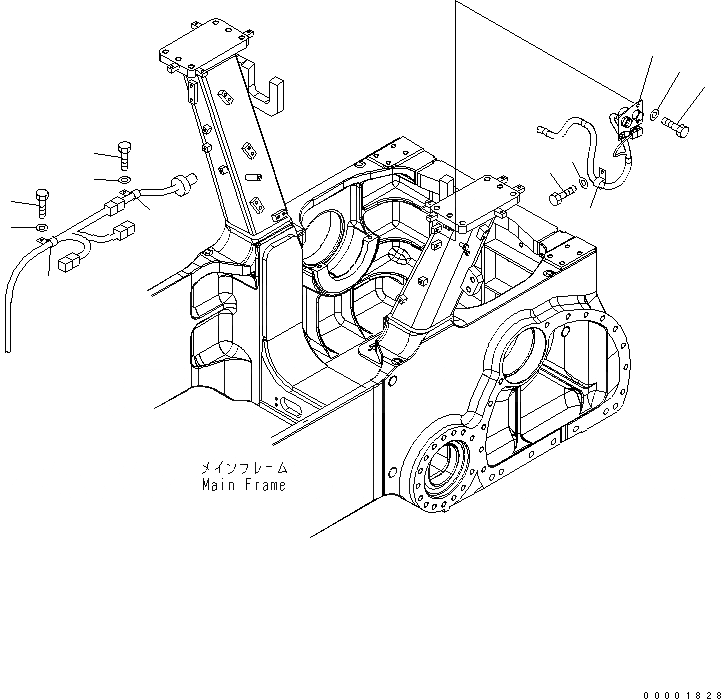 メインフレーム
Main Frame

00001828