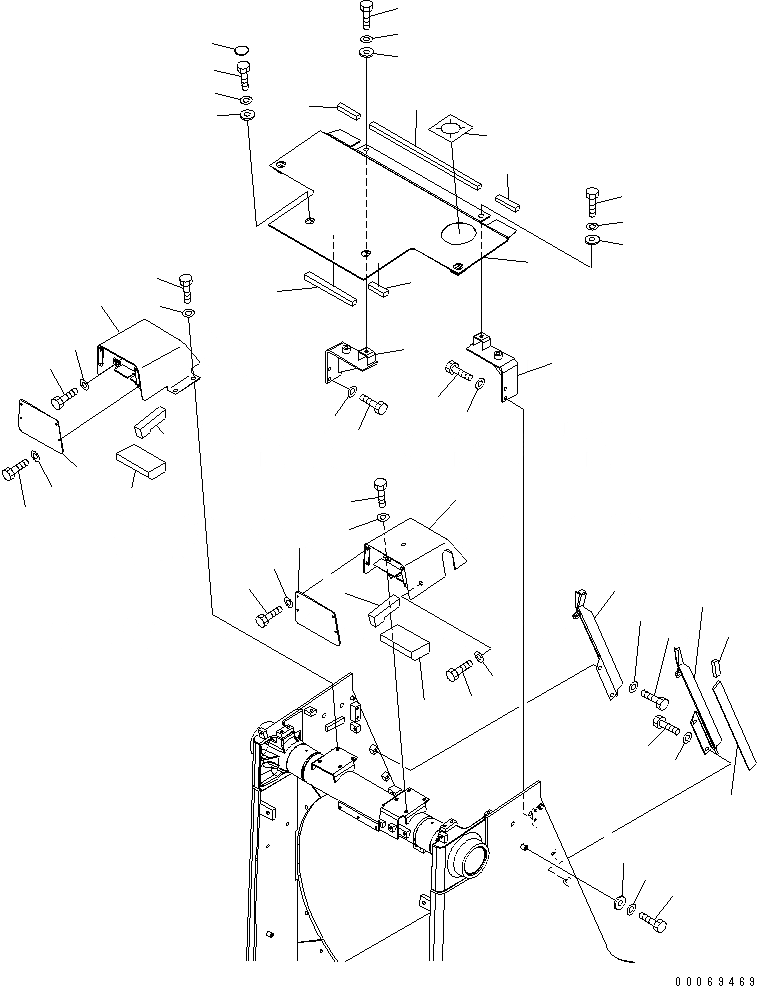 00069469