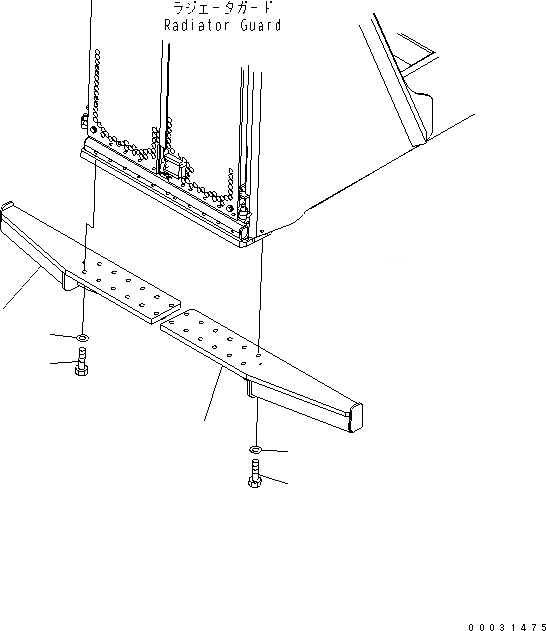 ラジエータガード
Radiator Guard

00031475