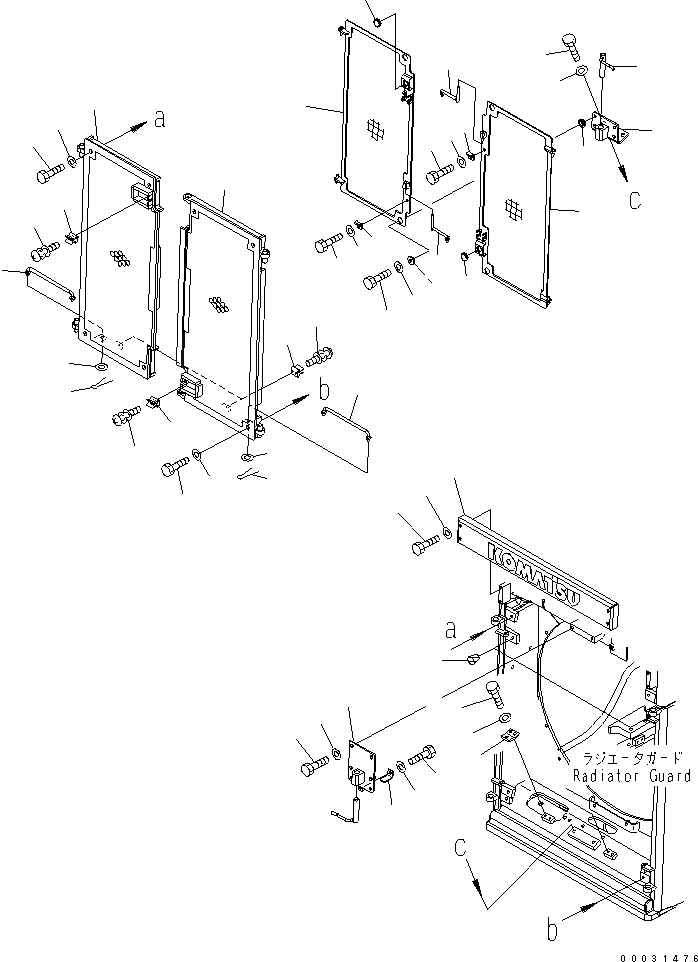 a

c

b

KOMATSU

a

ラジエータガード
Radiator Guard

c

b

00031476