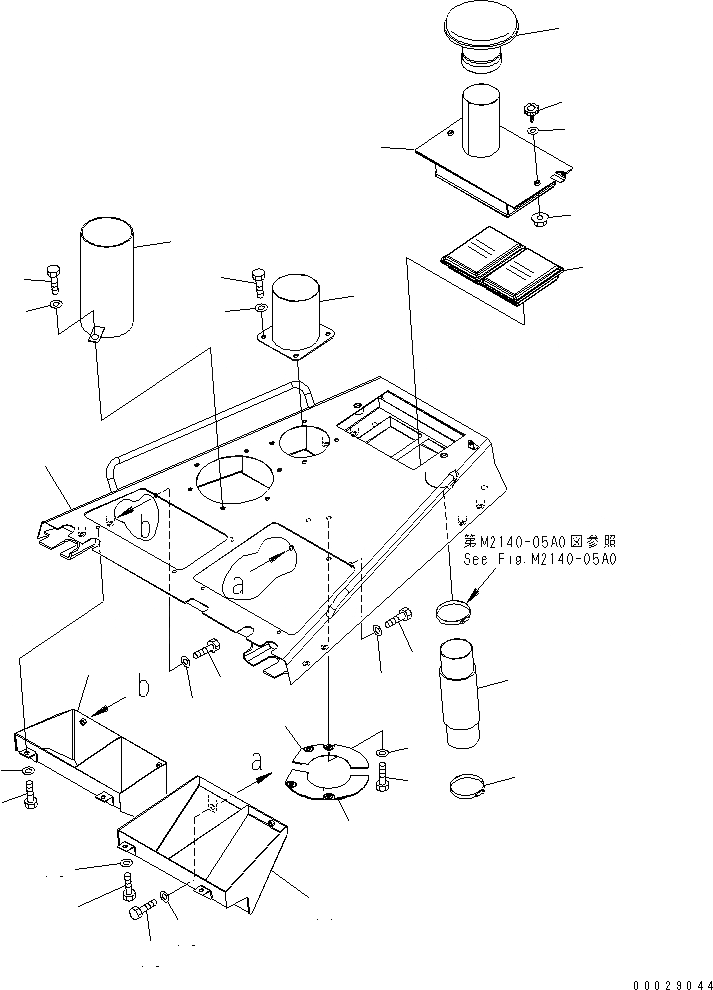 b

a

第M2140-05A0図参照
See Fig.M2140-05A0

b

a

00029044