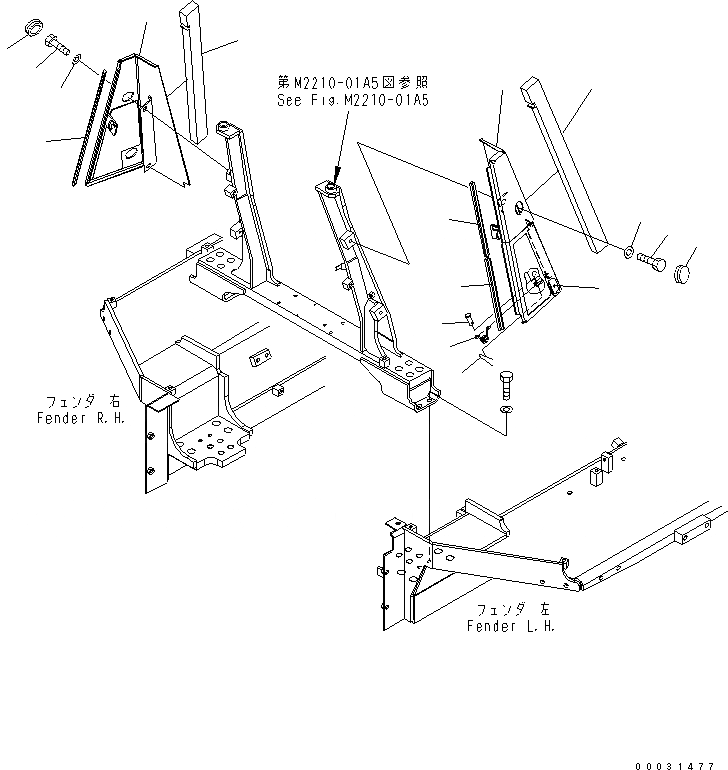 第M2210-01A5図参照
See Fig.M2210-01A5

フェンダ 右
Fender R.H.

フェンダ 左
Fender L.H.

00031477